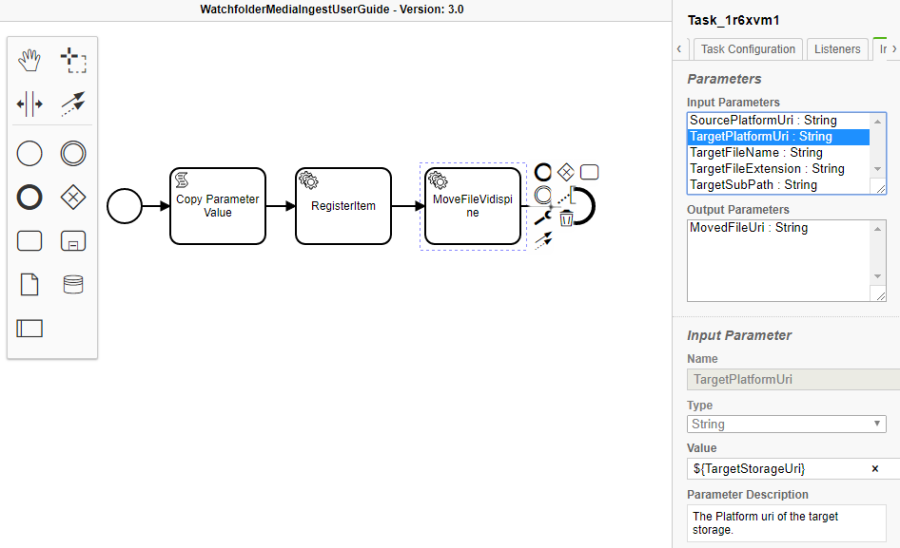 WatchfolderMediaIngestUserGuide - Version: 3.0

Copy Parameter Value

RegisterItem

MoveFileVidispine

Task_1r6xvm1

Task Configuration

Listeners

Ir

Parameters

Input Parameters

SourcePlatformUri : String
TargetPlatformUri : String
TargetFileName : String
TargetFileExtension : String
TargetSubPath : String

Output Parameters

MovedFileUri : String

Input Parameter

Name

TargetPlatformUri

Type

String

Value

${TargetStorageUri}

×

Parameter Description

The Platform uri of the target storage.